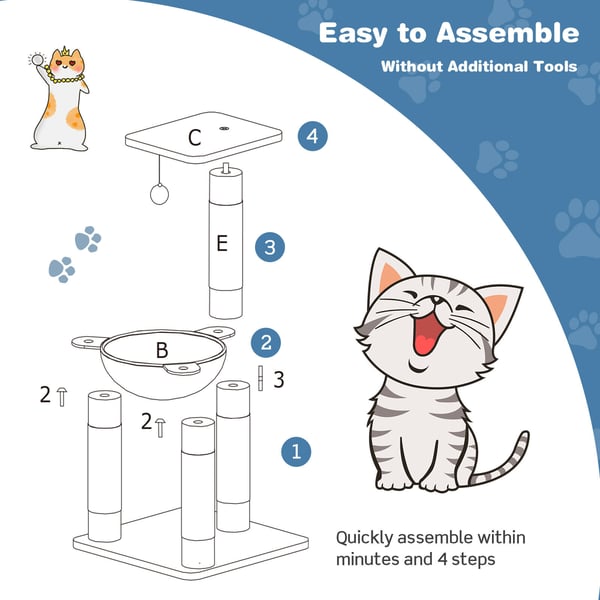 Easy to Assemble

Without Additional Tools

C

4

E

3

B

2

3

2

2

1

Quickly assemble within minutes and 4 steps