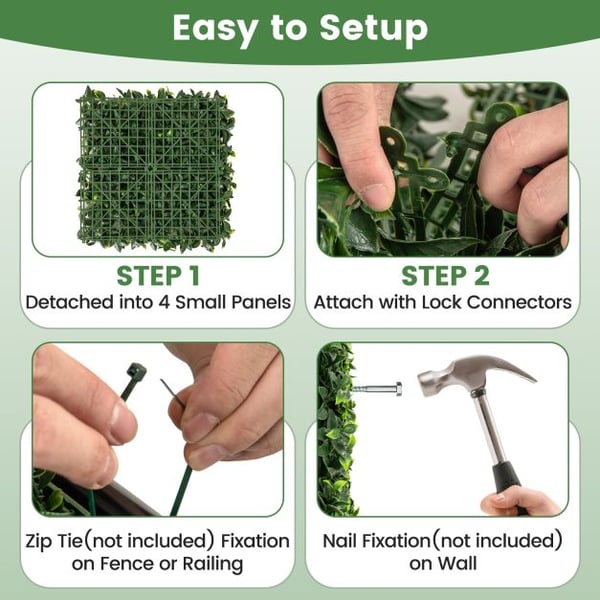 Easy to Setup

STEP 1
Detached into 4 Small Panels

STEP 2
Attach with Lock Connectors

Zip Tie(not included) Fixation on Fence or Railing

Nail Fixation(not included) on Wall