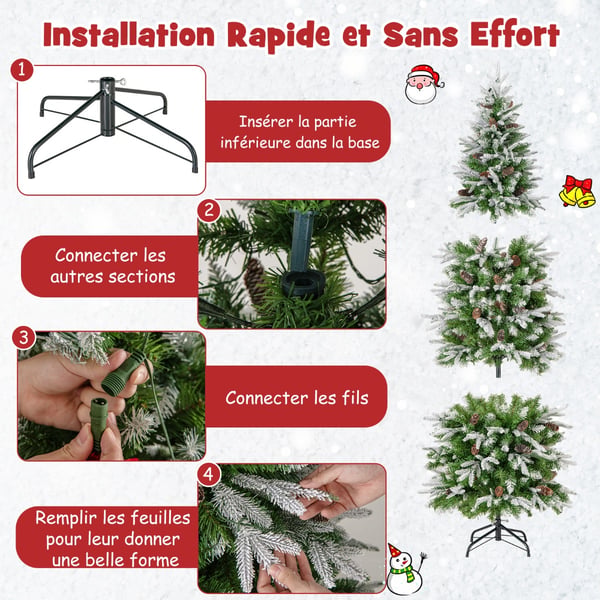 Installation Rapide et Sans Effort

1

Insérer la partie inférieure dans la base

2

Connecter les autres sections

3

Connecter les fils

4

Remplir les feuilles pour leur donner une belle forme