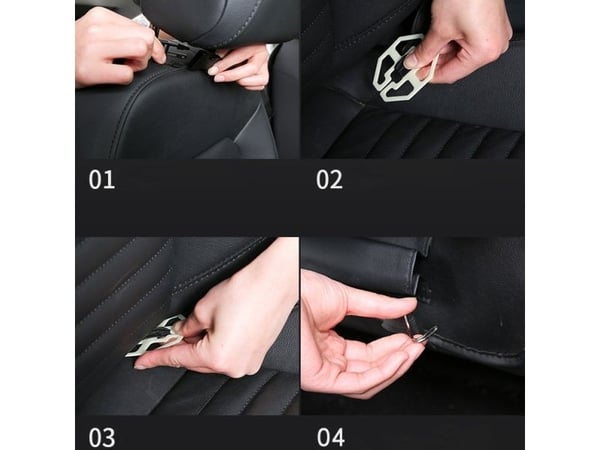 01

02

03

04