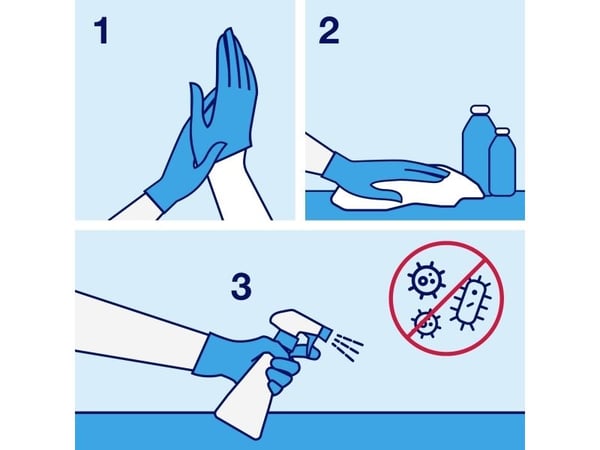 1

2

3