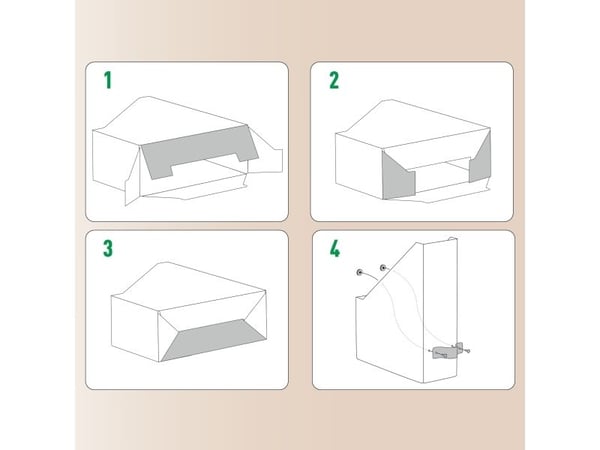 1

2

3

4