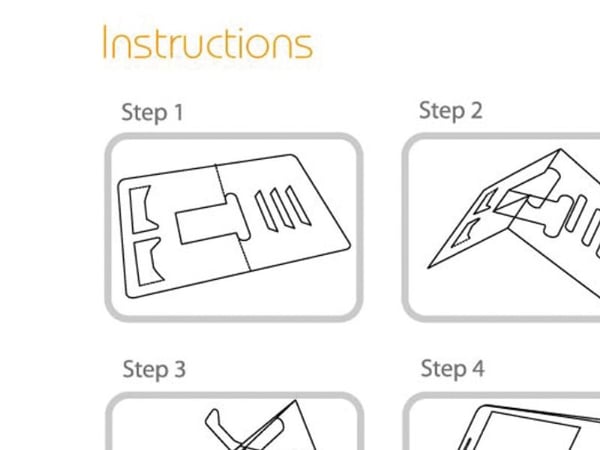 Instructions

Step 1

Step 2

Step 3

Step 4