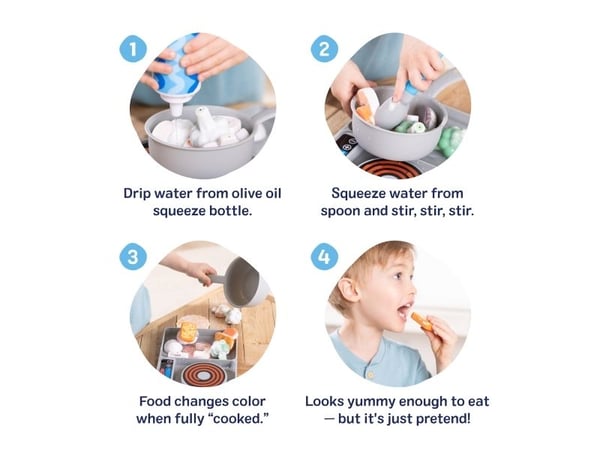 1

Drip water from olive oil squeeze bottle.

2

Squeeze water from spoon and stir, stir, stir.

3

Food changes color when fully "cooked."

4

Looks yummy enough to eat — but it's just pretend!