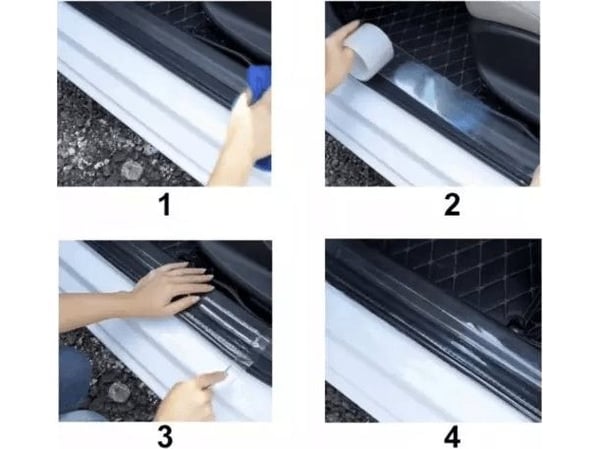 1

2

3

4