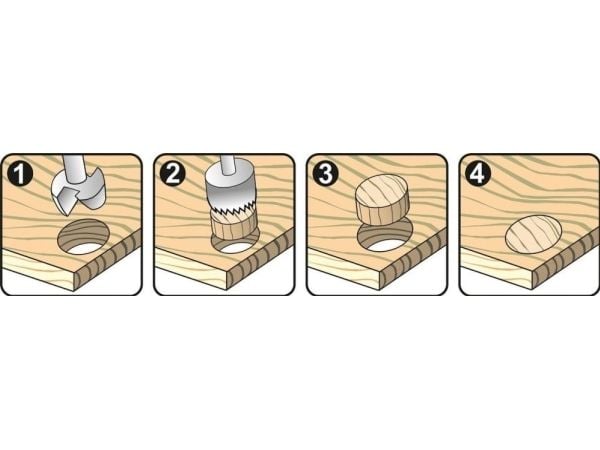 1

2

3

4