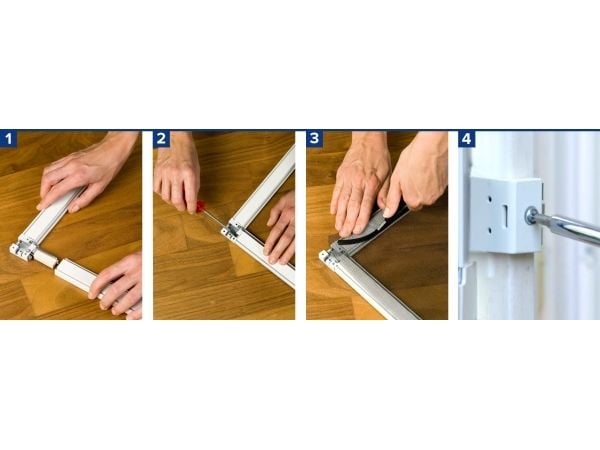 1
2
3
4