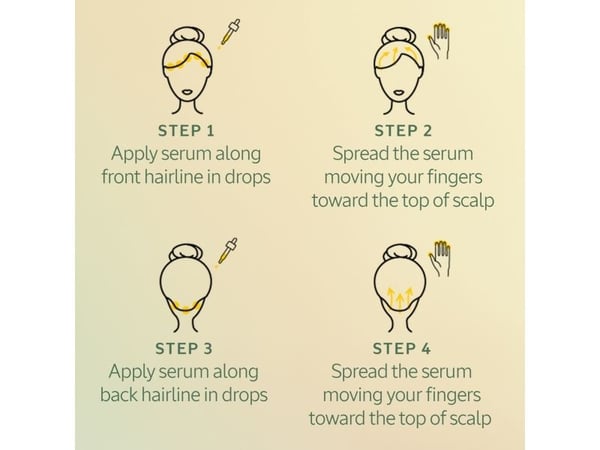 STEP 1
Apply serum along front hairline in drops

STEP 2
Spread the serum moving your fingers toward the top of scalp

STEP 3
Apply serum along back hairline in drops

STEP 4
Spread the serum moving your fingers toward the top of scalp