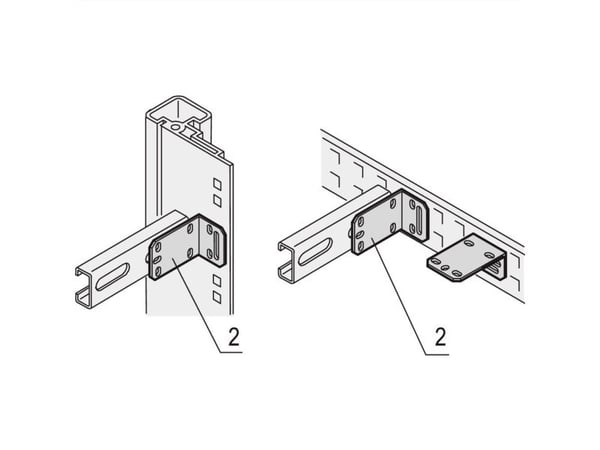 2

2