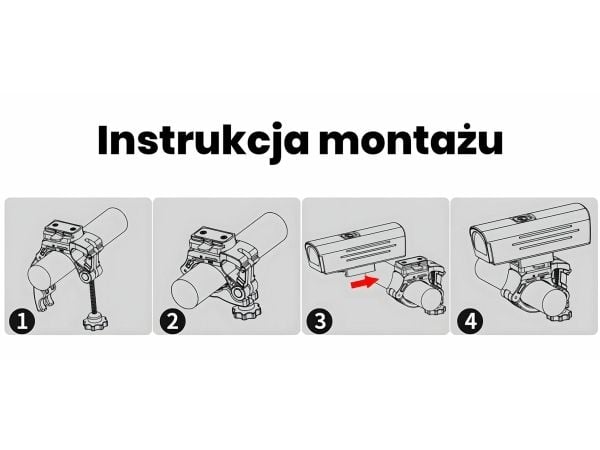 Instrukcja montażu

1

2

3

4