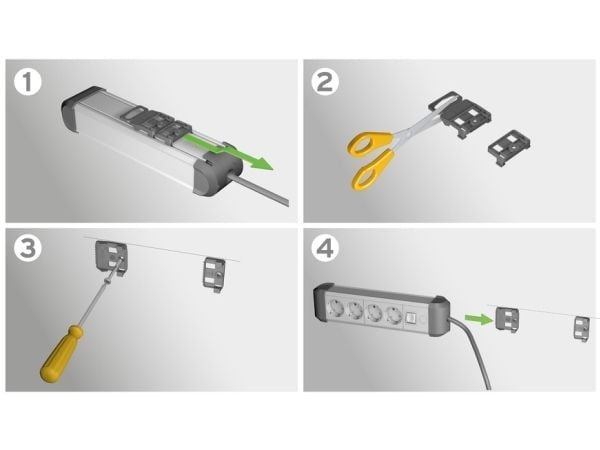 1

2

3

4