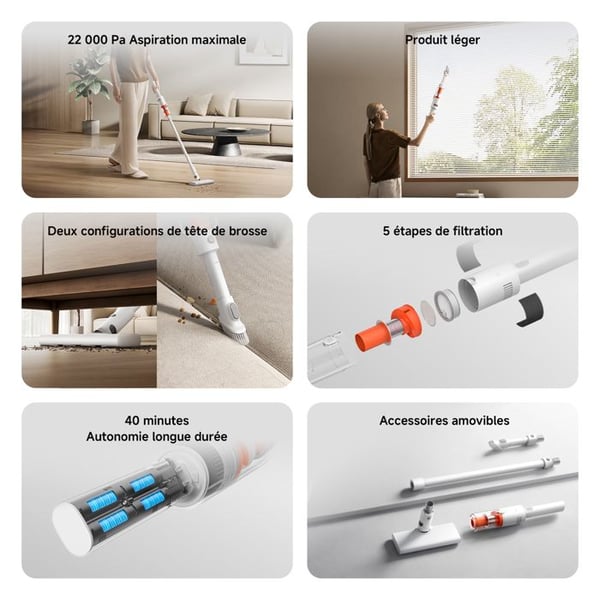 22 000 Pa Aspiration maximale

Produit léger

Deux configurations de tête de brosse

5 étapes de filtration

40 minutes
Autonomie longue durée

Accessoires amovibles