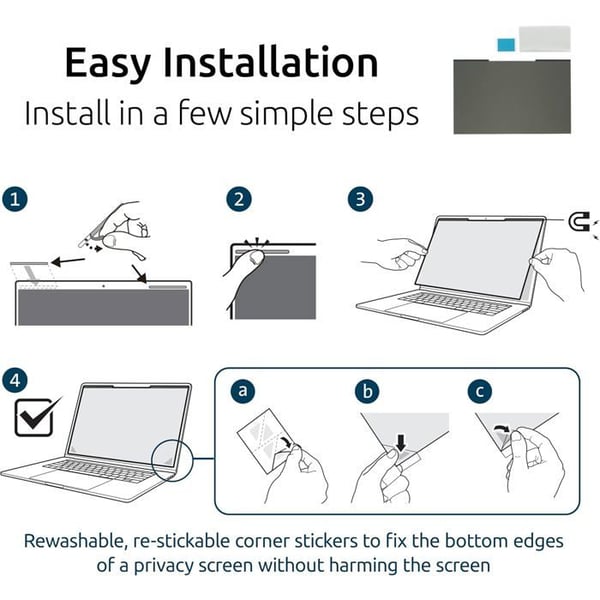 Easy Installation
Install in a few simple steps

1

2

3

4

a

b

c

Rewashable, re-stickable corner stickers to fix the bottom edges of a privacy screen without harming the screen