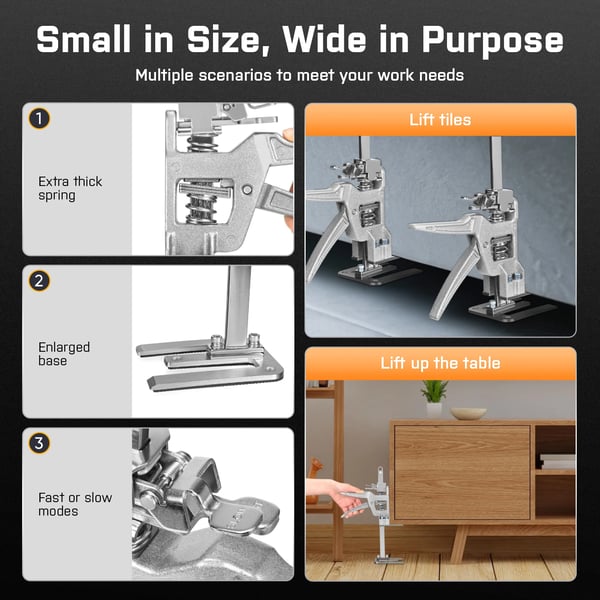 Small in Size, Wide in Purpose

Multiple scenarios to meet your work needs

1

Extra thick spring

2

Enlarged base

3

Fast or slow modes

Lift tiles

Lift up the table