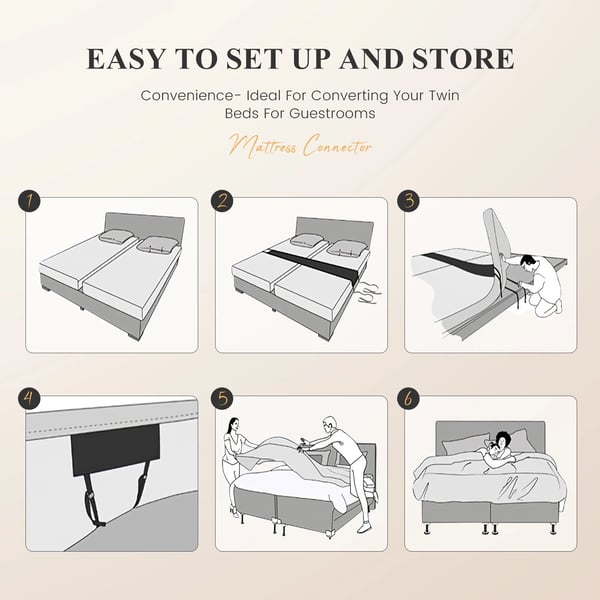 EASY TO SET UP AND STORE

Convenience- Ideal For Converting Your Twin Beds For Guestrooms

Mattress Connector

1

2

3

4

5

6