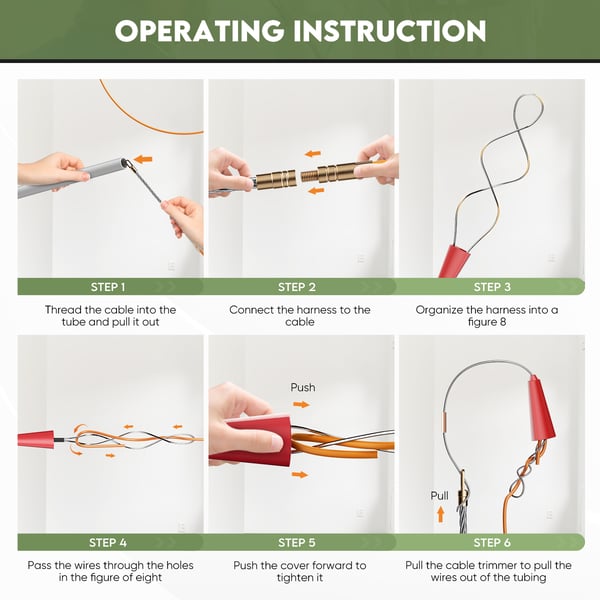 OPERATING INSTRUCTION

STEP 1

Thread the cable into the tube and pull it out

STEP 2

Connect the harness to the cable

STEP 3

Organize the harness into a figure 8

STEP 4

Pass the wires through the holes in the figure of eight

Push

STEP 5

Push the cover forward to tighten it

Pull

STEP 6

Pull the cable trimmer to pull the wires out of the tubing