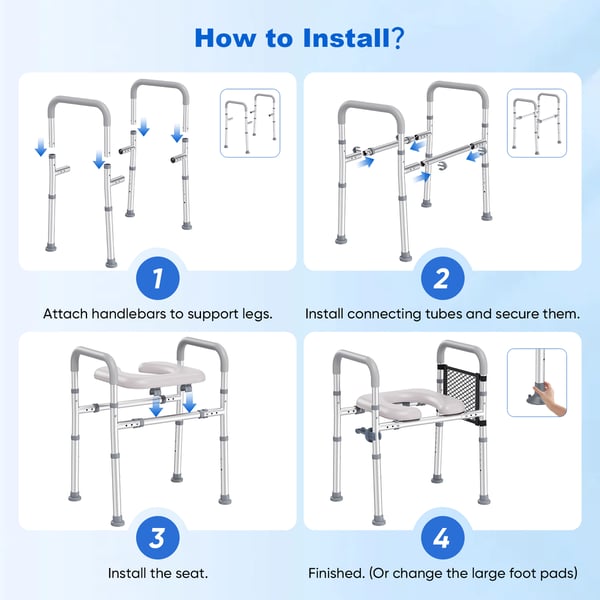 How to Install?

1

Attach handlebars to support legs.

2

Install connecting tubes and secure them.

3

Install the seat.

4

Finished. (Or change the large foot pads)