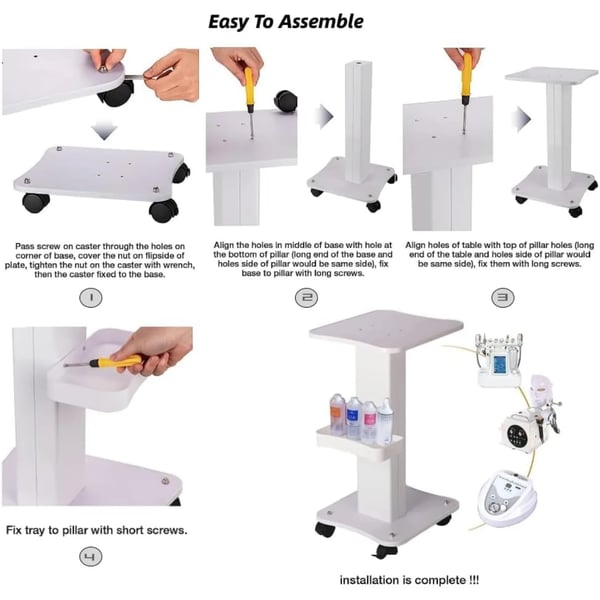 Easy To Assemble

Pass screw on caster through the holes on corner of base, cover the nut on flipside of plate, tighten the nut on the caster with wrench, then the caster fixed to the base.

1

Align the holes in middle of base with hole at the bottom of pillar (long end of the base and holes side of pillar would be same side), fix base to pillar with long screws.

2

Align holes of table with top of pillar holes (long end of the table and holes side of pillar would be same side), fix them with long screws.

3

Fix tray to pillar with short screws.

4

installation is complete !!!