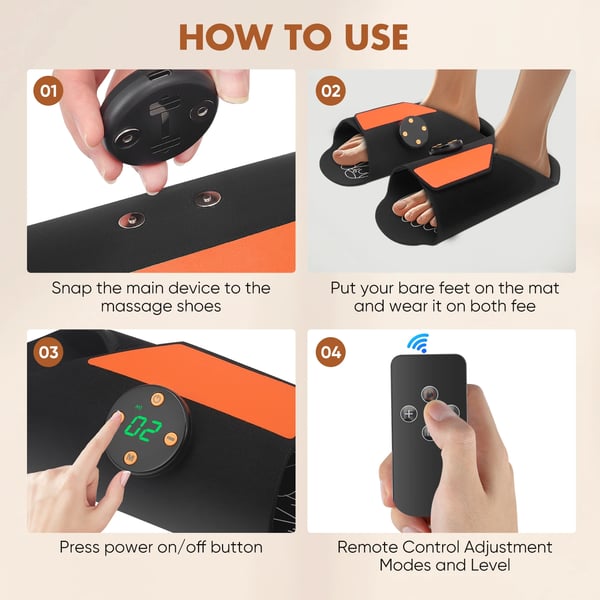 HOW TO USE

01

Snap the main device to the massage shoes

02

Put your bare feet on the mat and wear it on both fee

03

02

M

Press power on/off button

04

Remote Control Adjustment Modes and Level