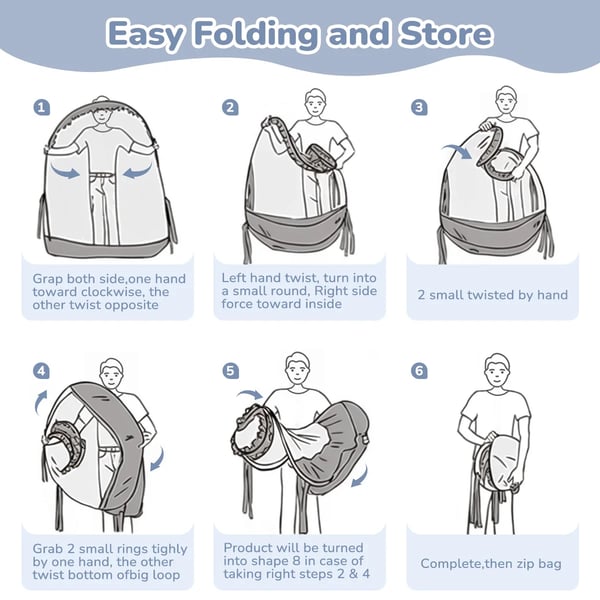 Easy Folding and Store

1

Grap both side,one hand toward clockwise, the other twist opposite

2

Left hand twist, turn into a small round, Right side force toward inside

3

2 small twisted by hand

4

Grab 2 small rings tighly by one hand, the other twist bottom ofbig loop

5

Product will be turned into shape 8 in case of taking right steps 2 & 4

6

Complete,then zip bag