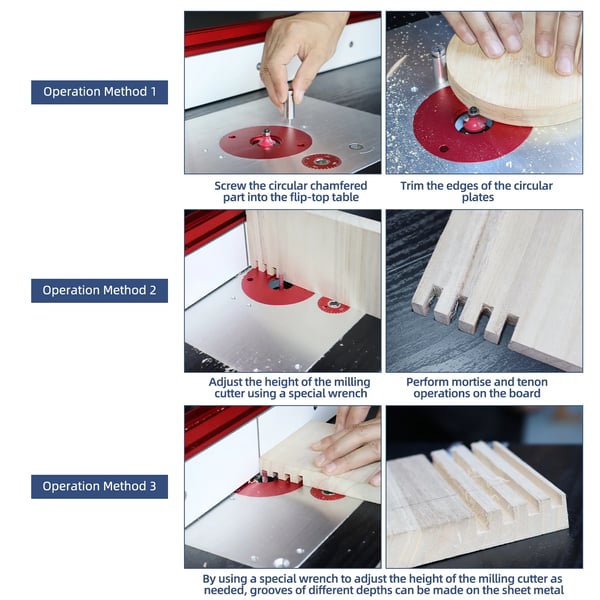 Operation Method 1

Screw the circular chamfered part into the flip-top table

Trim the edges of the circular plates

Operation Method 2

Adjust the height of the milling cutter using a special wrench

Perform mortise and tenon operations on the board

Operation Method 3

By using a special wrench to adjust the height of the milling cutter as needed, grooves of different depths can be made on the sheet metal