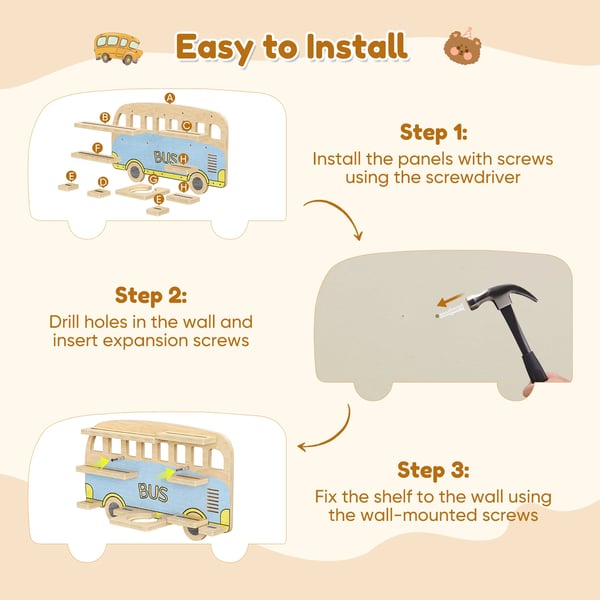 Easy to Install

A
B
C
F
BUS
H
E
D
G
H
E

Step 1:
Install the panels with screws using the screwdriver

Step 2:
Drill holes in the wall and insert expansion screws

BUS

Step 3:
Fix the shelf to the wall using the wall-mounted screws