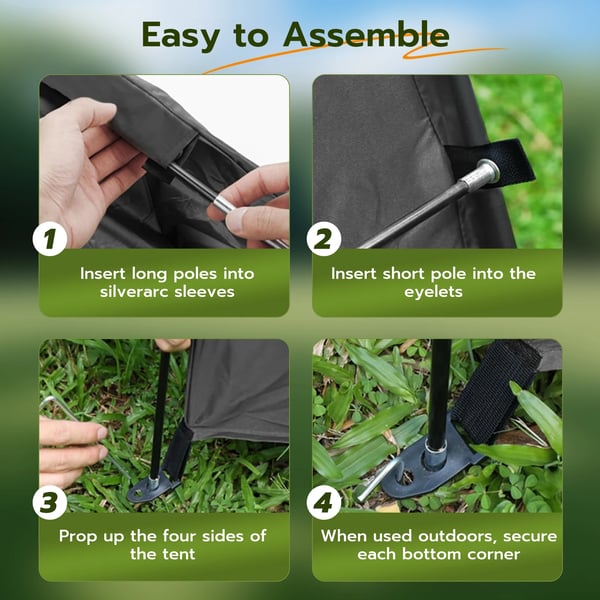 Easy to Assemble

1

Insert long poles into silverarc sleeves

2

Insert short pole into the eyelets

3

Prop up the four sides of the tent

4

When used outdoors, secure each bottom corner