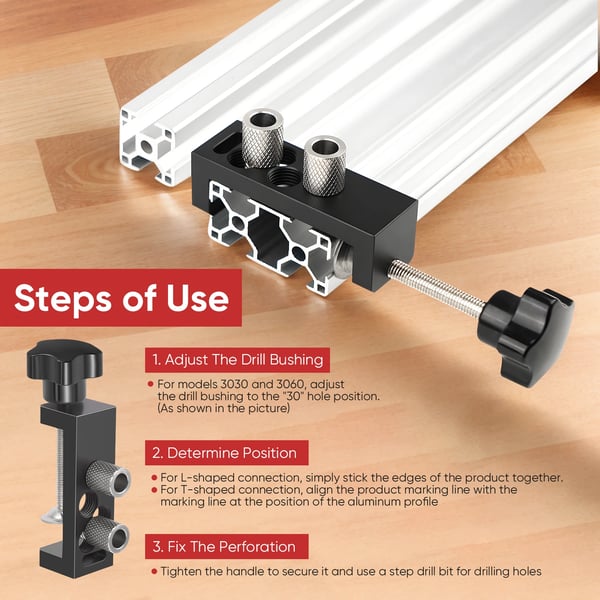 Steps of Use

1. Adjust The Drill Bushing

• For models 3030 and 3060, adjust the drill bushing to the "30" hole position. (As shown in the picture)

2. Determine Position

• For L-shaped connection, simply stick the edges of the product together.
• For T-shaped connection, align the product marking line with the marking line at the position of the aluminum profile

3. Fix The Perforation

• Tighten the handle to secure it and use a step drill bit for drilling holes