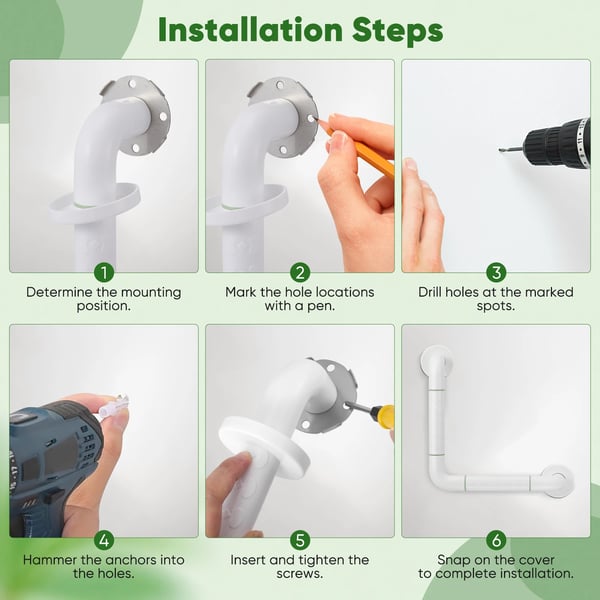 Installation Steps

1
Determine the mounting position.

2
Mark the hole locations with a pen.

3
Drill holes at the marked spots.

4
Hammer the anchors into the holes.

5
Insert and tighten the screws.

6
Snap on the cover to complete installation.