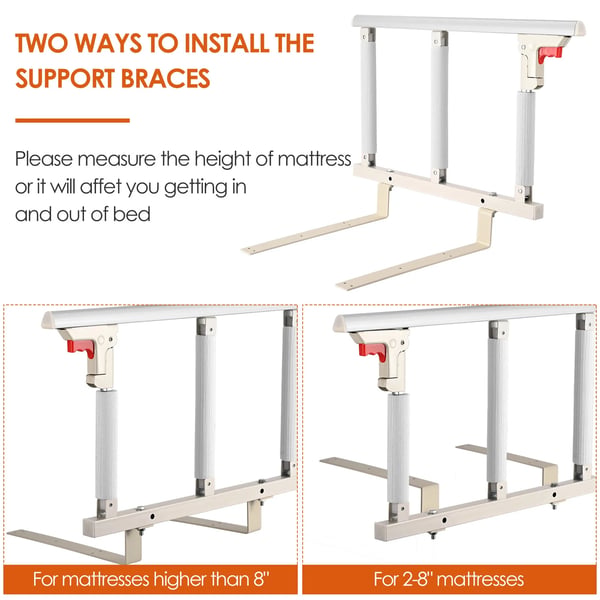 TWO WAYS TO INSTALL THE SUPPORT BRACES

Please measure the height of mattress or it will affet you getting in and out of bed

For mattresses higher than 8"

For 2-8" mattresses