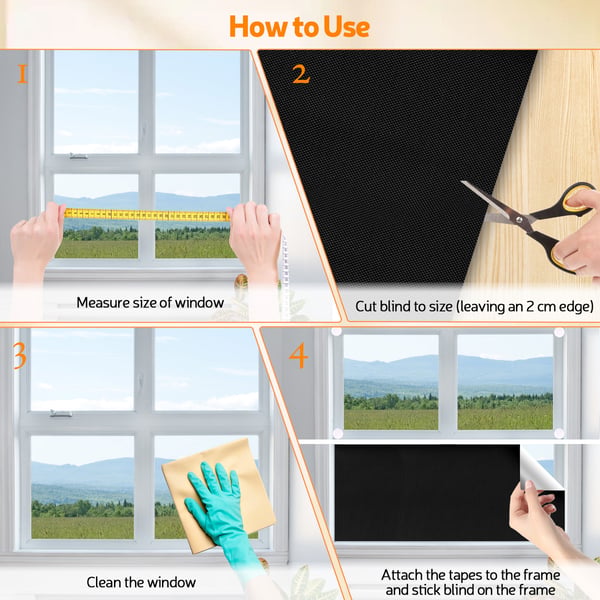 How to Use

1

Measure size of window

2

Cut blind to size (leaving an 2 cm edge)

3

Clean the window

4

Attach the tapes to the frame and stick blind on the frame