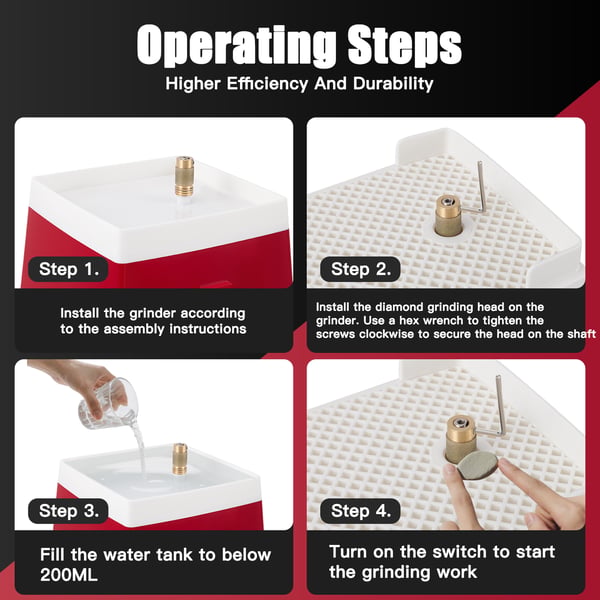 Operating Steps

Higher Efficiency And Durability

Step 1.

Install the grinder according to the assembly instructions

Step 2.

Install the diamond grinding head on the grinder. Use a hex wrench to tighten the screws clockwise to secure the head on the shaft

Step 3.

Fill the water tank to below 200ML

Step 4.

Turn on the switch to start the grinding work