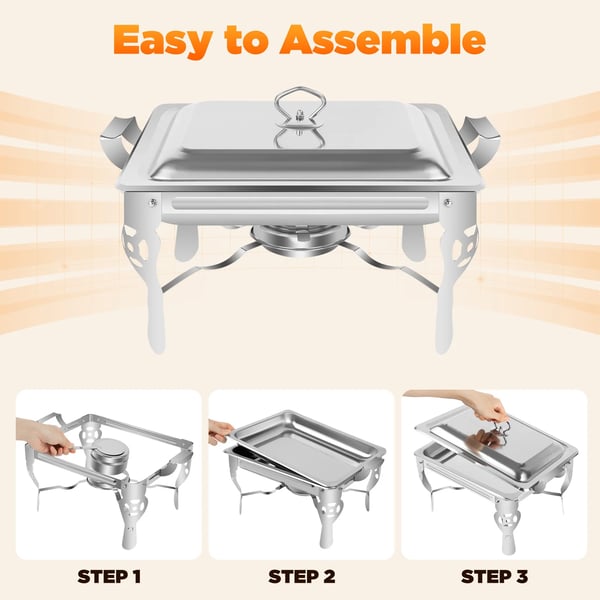 Easy to Assemble

STEP 1

STEP 2

STEP 3