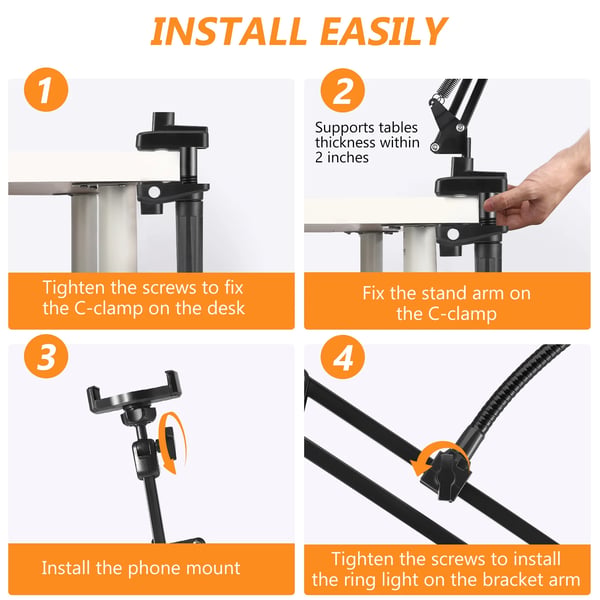 INSTALL EASILY

1

Tighten the screws to fix the C-clamp on the desk

2

Supports tables thickness within 2 inches

Fix the stand arm on the C-clamp

3

Install the phone mount

4

Tighten the screws to install the ring light on the bracket arm