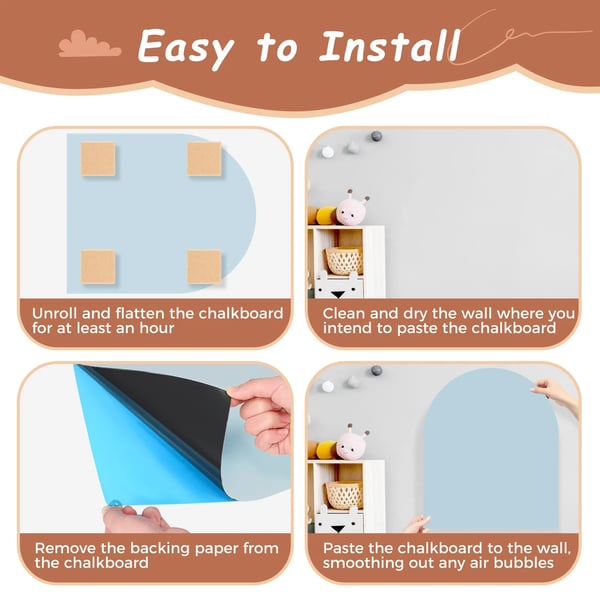 Easy to Install

Unroll and flatten the chalkboard for at least an hour

Clean and dry the wall where you intend to paste the chalkboard

Remove the backing paper from the chalkboard

Paste the chalkboard to the wall, smoothing out any air bubbles