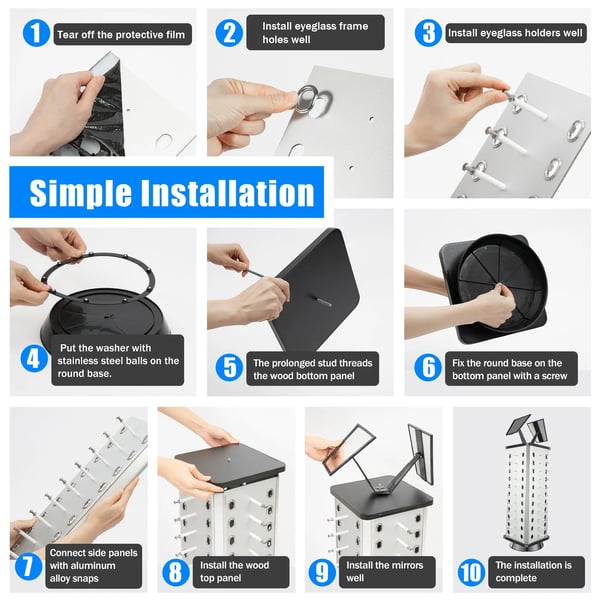 1 Tear off the protective film

2 Install eyeglass frame holes well

3 Install eyeglass holders well

Simple Installation

4 Put the washer with stainless steel balls on the round base.

5 The prolonged stud threads the wood bottom panel

6 Fix the round base on the bottom panel with a screw

7 Connect side panels with aluminum alloy snaps

8 Install the wood top panel

9 Install the mirrors well

10 The installation is complete