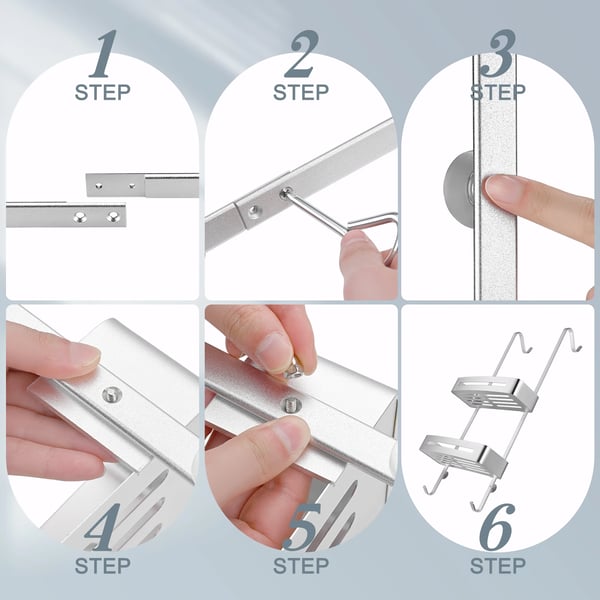 1
STEP

2
STEP

3
STEP

4
STEP

5
STEP

6
STEP