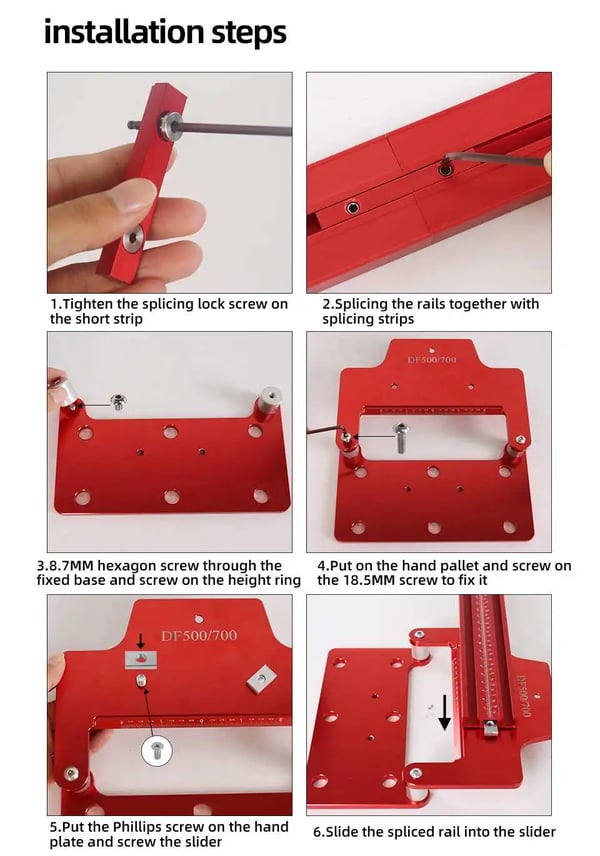 installation steps

1.Tighten the splicing lock screw on the short strip

2.Splicing the rails together with splicing strips

DF500/700

3.8.7MM hexagon screw through the fixed base and screw on the height ring

4.Put on the hand pallet and screw on the 18.5MM screw to fix it

DF500/700

DF500/700

5.Put the Phillips screw on the hand plate and screw the slider

6.Slide the spliced rail into the slider