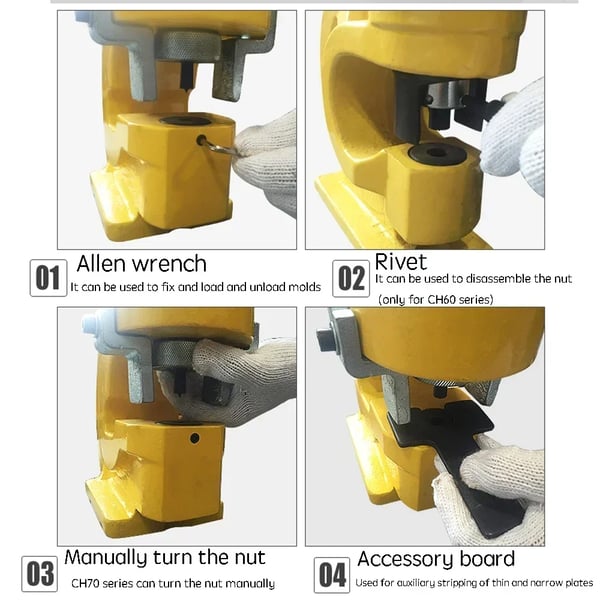 01 Allen wrench
It can be used to fix and load and unload molds

02 Rivet
It can be used to disassemble the nut
(only for CH60 series)

03 Manually turn the nut
CH70 series can turn the nut manually

04 Accessory board
Used for auxiliary stripping of thin and narrow plates