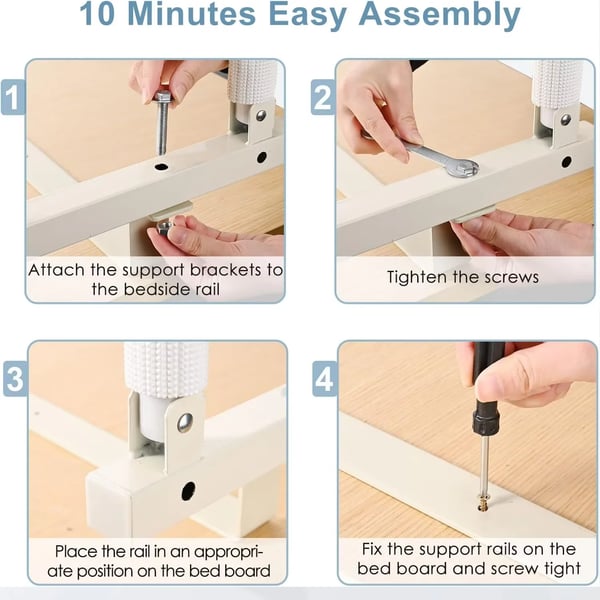 10 Minutes Easy Assembly

1

Attach the support brackets to the bedside rail

2

Tighten the screws

3

Place the rail in an appropriate position on the bed board

4

Fix the support rails on the bed board and screw tight