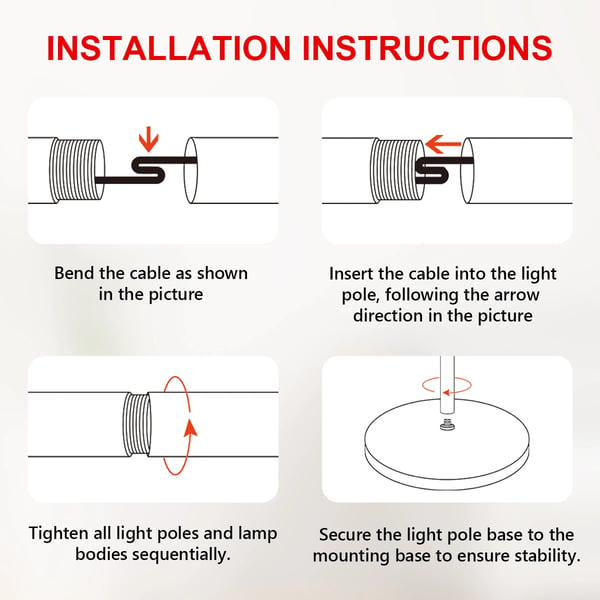 INSTALLATION INSTRUCTIONS

Bend the cable as shown in the picture

Insert the cable into the light pole, following the arrow direction in the picture

Tighten all light poles and lamp bodies sequentially.

Secure the light pole base to the mounting base to ensure stability.