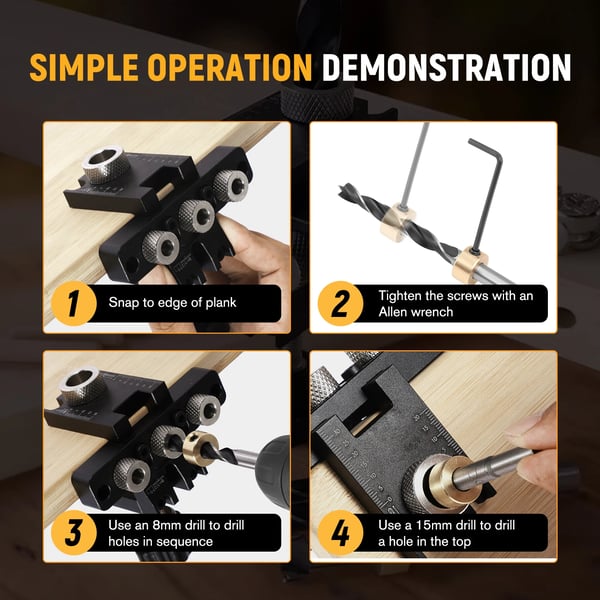 SIMPLE OPERATION DEMONSTRATION

1 Snap to edge of plank

2 Tighten the screws with an Allen wrench

3 Use an 8mm drill to drill holes in sequence

4 Use a 15mm drill to drill a hole in the top