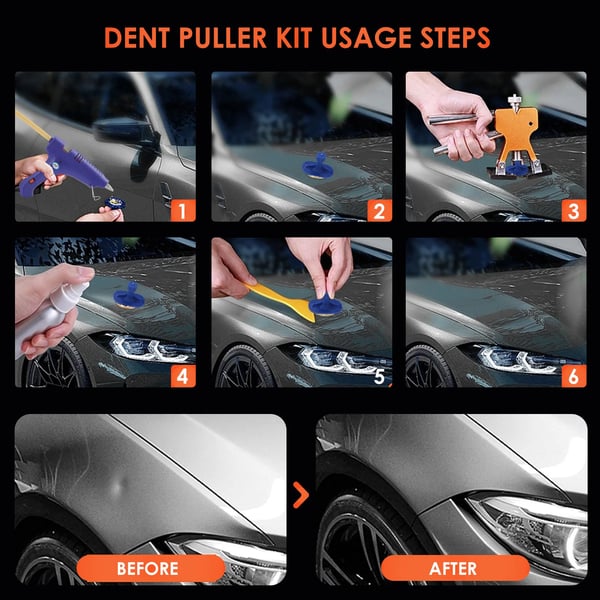 DENT PULLER KIT USAGE STEPS

1

2

3

4

5

6

BEFORE

AFTER