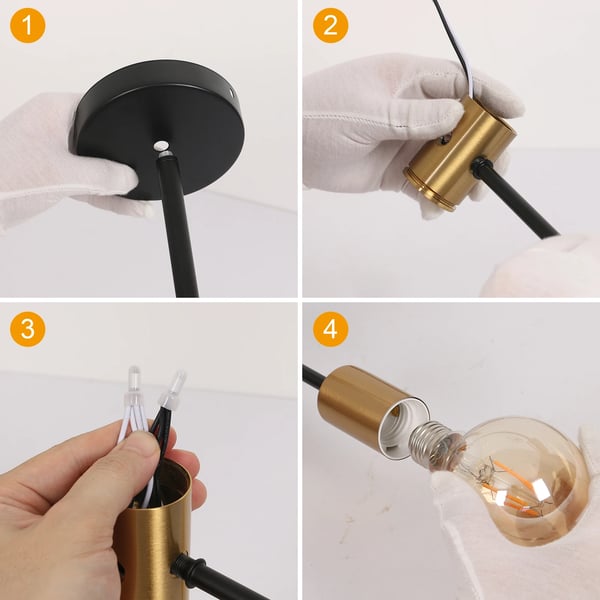 1

2

3

4