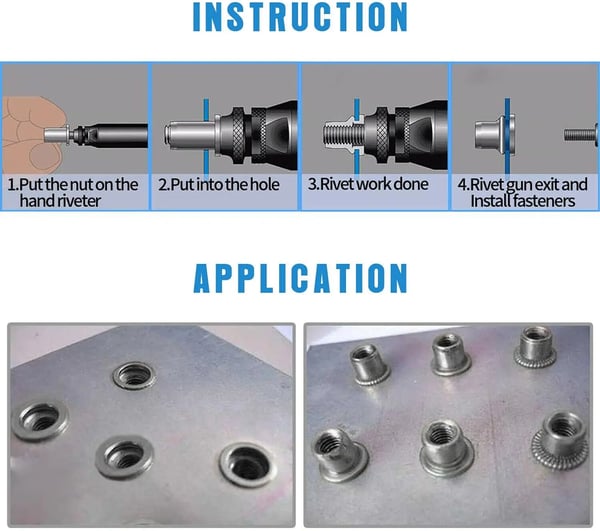 INSTRUCTION

1.Put the nut on the hand riveter

2.Put into the hole

3.Rivet work done

4.Rivet gun exit and Install fasteners

APPLICATION