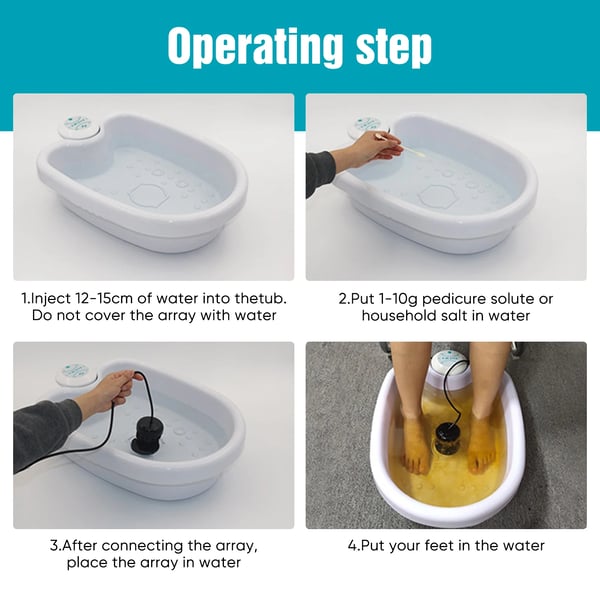 Operating step

1.Inject 12-15cm of water into thetub. Do not cover the array with water

2.Put 1-10g pedicure solute or household salt in water

3.After connecting the array, place the array in water

4.Put your feet in the water