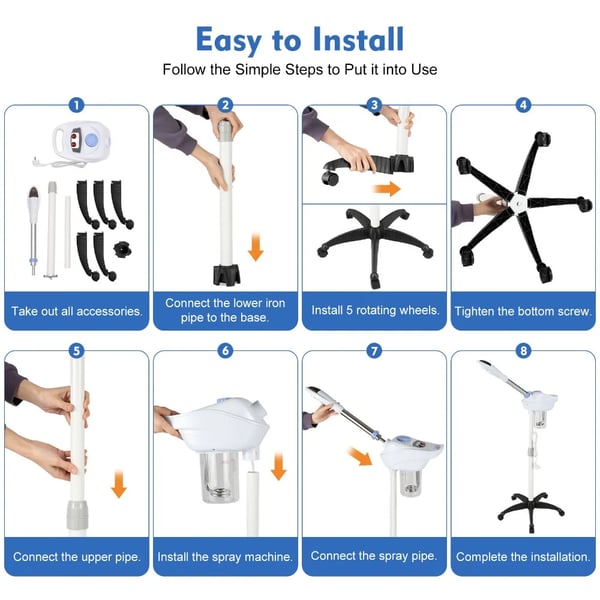 Easy to Install

Follow the Simple Steps to Put it into Use

1

Take out all accessories.

2

Connect the lower iron pipe to the base.

3

Install 5 rotating wheels.

4

Tighten the bottom screw.

5

Connect the upper pipe.

6

Install the spray machine.

7

Connect the spray pipe.

8

Complete the installation.