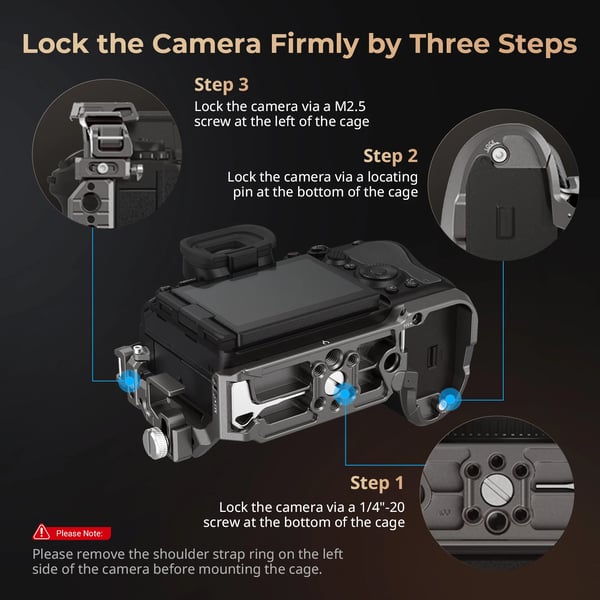 Lock the Camera Firmly by Three Steps

Step 3
Lock the camera via a M2.5 screw at the left of the cage

Step 2
Lock the camera via a locating pin at the bottom of the cage

LOCK

Step 1
Lock the camera via a 1/4"-20 screw at the bottom of the cage

Please Note:
Please remove the shoulder strap ring on the left side of the camera before mounting the cage.