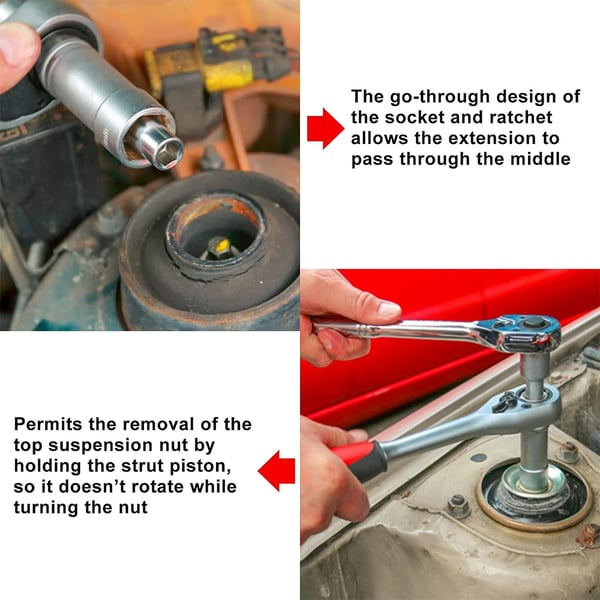 The go-through design of the socket and ratchet allows the extension to pass through the middle

Permits the removal of the top suspension nut by holding the strut piston, so it doesn't rotate while turning the nut