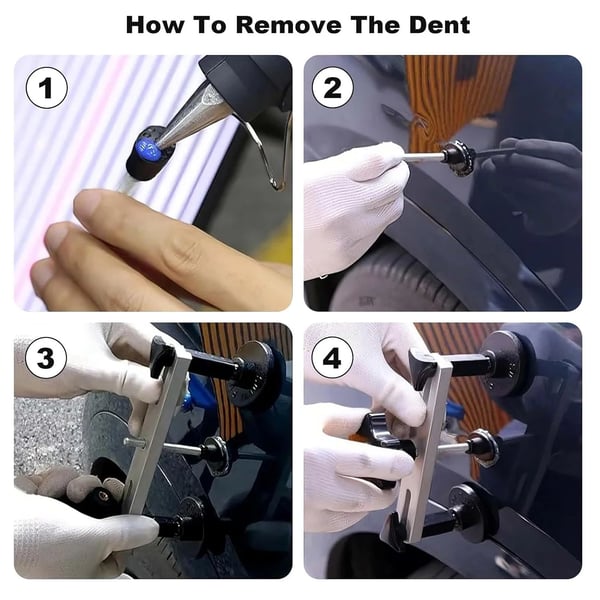 How To Remove The Dent

1

2

3

4